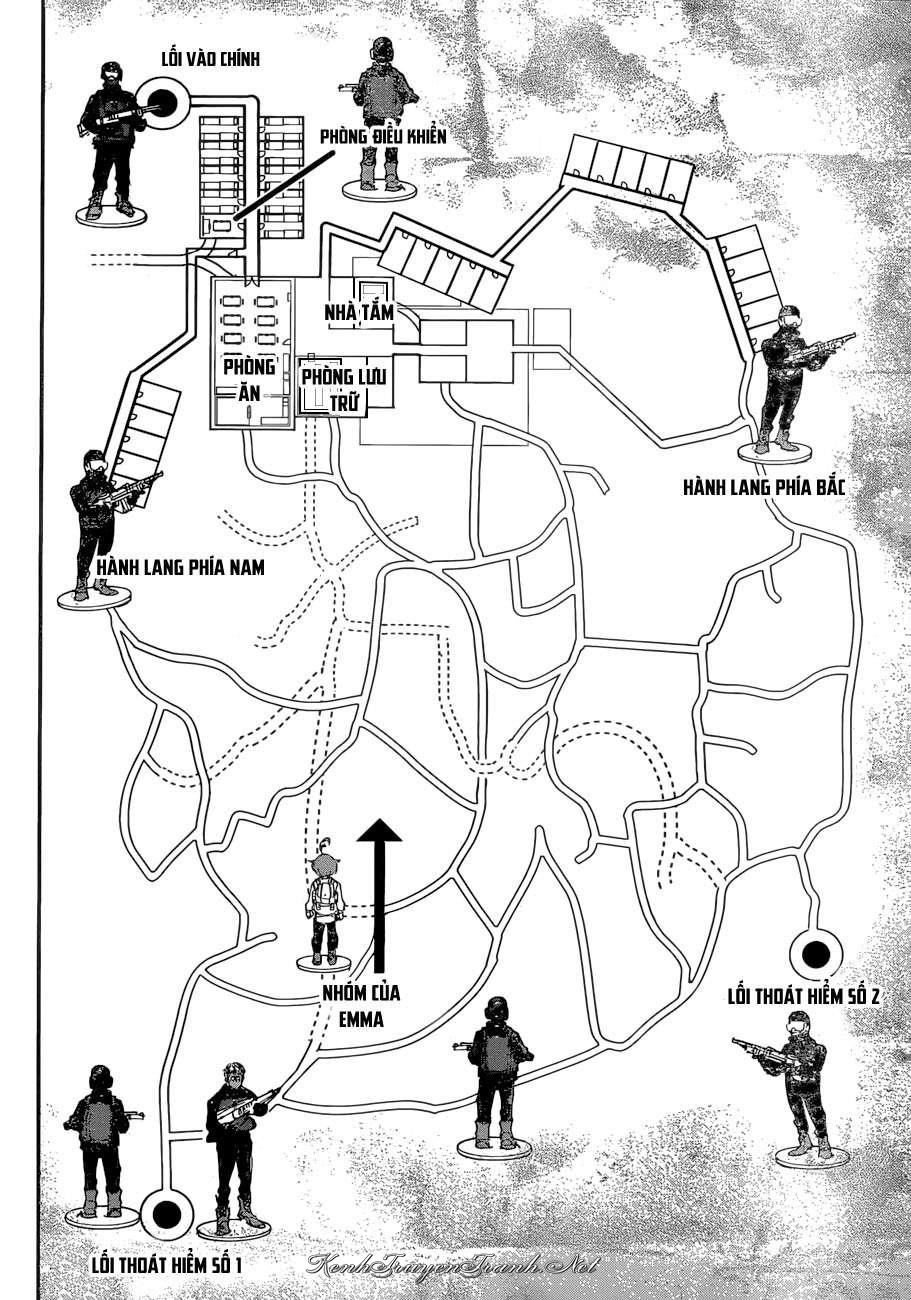 LỐI VÀO CHÍNH

PHÒNG ĐIỀU KHIỂN

NHÀ TẮM

PHÒNG ĂN

PHÒNG LƯU TRỮ

HÀNH LANG PHÍA BẮC

HÀNH LANG PHÍA NAM

NHÓM CỦA EMMA

LỐI THOÁT HIỂM SỐ 2

LỐI THOÁT HIỂM SỐ 1

KenhTruyenTranh.Net